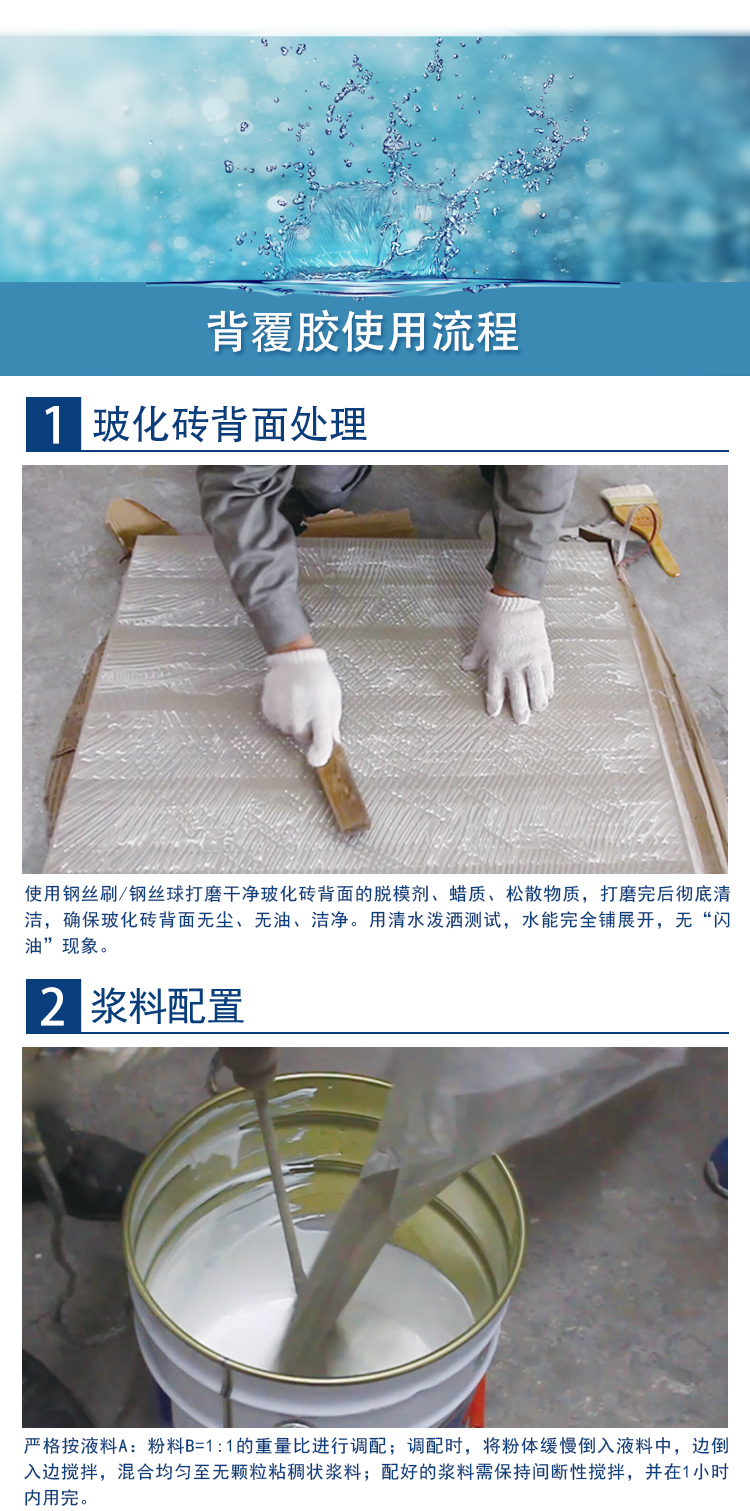 背覆胶使用流程

1 玻化砖背面处理

使用钢丝刷/钢丝球打磨干净玻化砖背面的脱模剂、蜡质、松散物质，打磨完后彻底清洁，确保玻化砖背面无尘、无油、洁净。用清水泼洒测试，水能完全铺展开，无“闪油”现象。

2 浆料配置

严格按液料A：粉料B=1:1的重量比进行调配；调配时，将粉体缓慢倒入液料中，边倒入边搅拌，混合均匀至无颗粒粘稠状浆料；配好的浆料需保持间断性搅拌，并在1小时内用完。