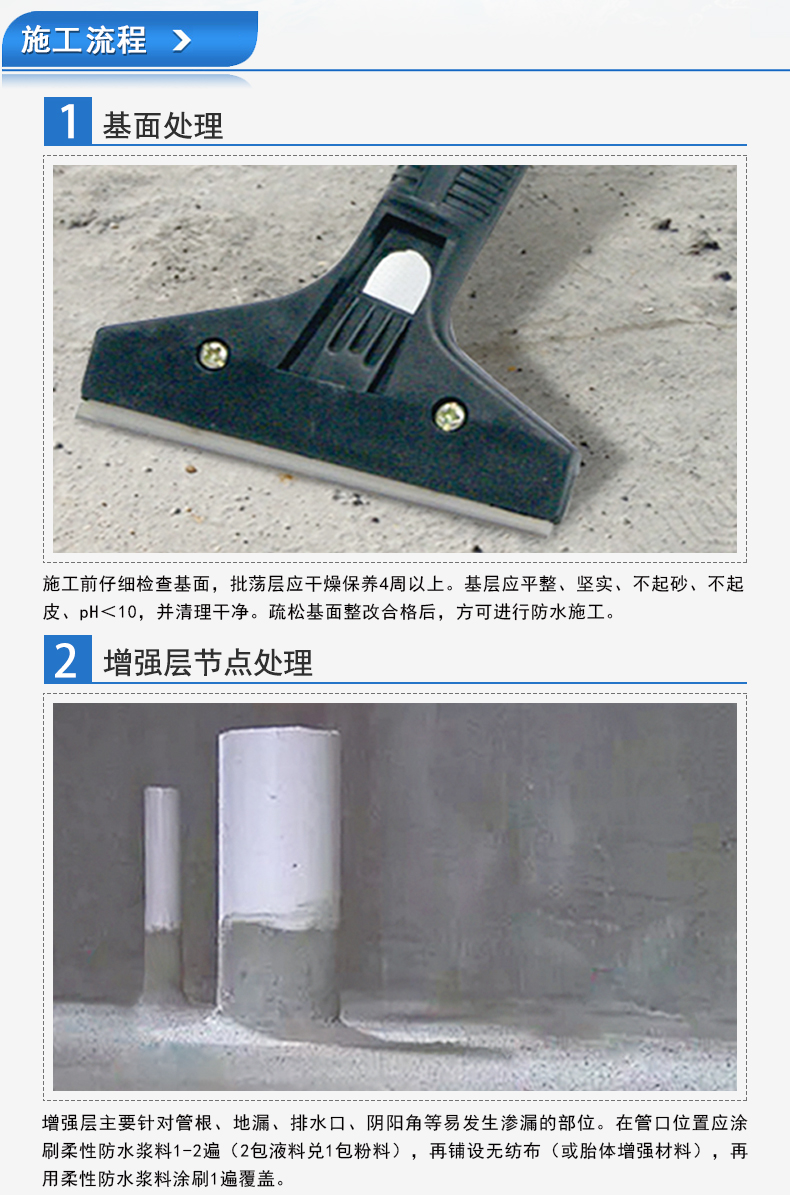 施工流程

1 基面处理

施工前仔细检查基面，批荡层应干燥保养4周以上。基层应平整、坚实、不起砂、不起皮、pH＜10，并清理干净。疏松基面整改合格后，方可进行防水施工。

2 增强层节点处理

增强层主要针对管根、地漏、排水口、阴阳角等易发生渗漏的部位。在管口位置应涂刷柔性防水浆料1-2遍（2包液料兑1包粉料），再铺设无纺布（或胎体增强材料），再用柔性防水浆料涂刷1遍覆盖。